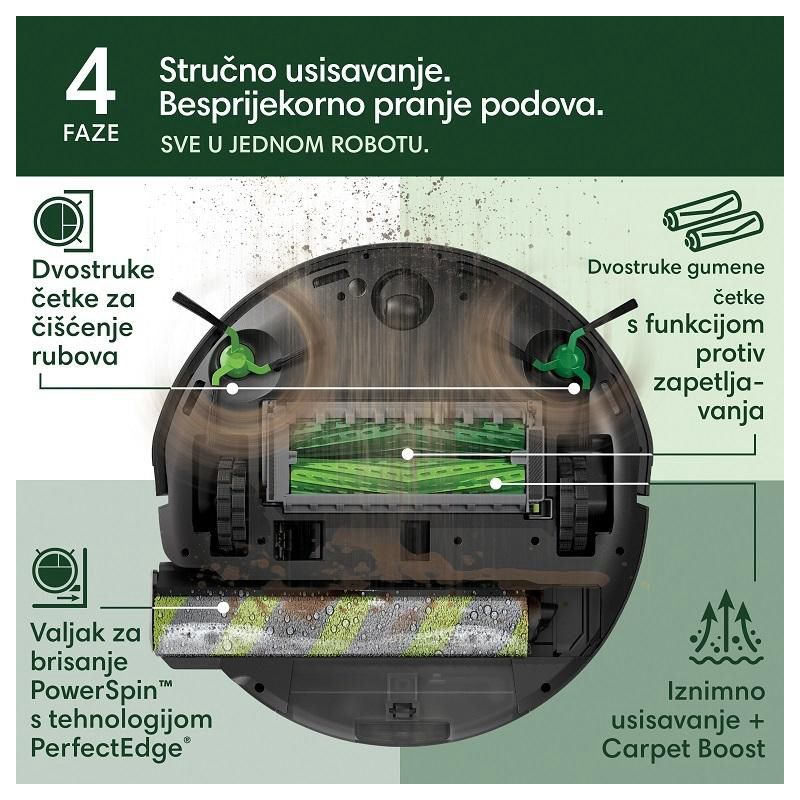 4
FAZE

Stručno usisavanje.
Besprijekorno pranje podova.
SVE U JEDNOM ROBOTU.

Dvostruke četke za čišćenje rubova

Dvostruke gumene četke s funkcijom protiv zapetljavanja

Valjak za brisanje PowerSpin™ s tehnologijom PerfectEdge®

Iznimno usisavanje + Carpet Boost